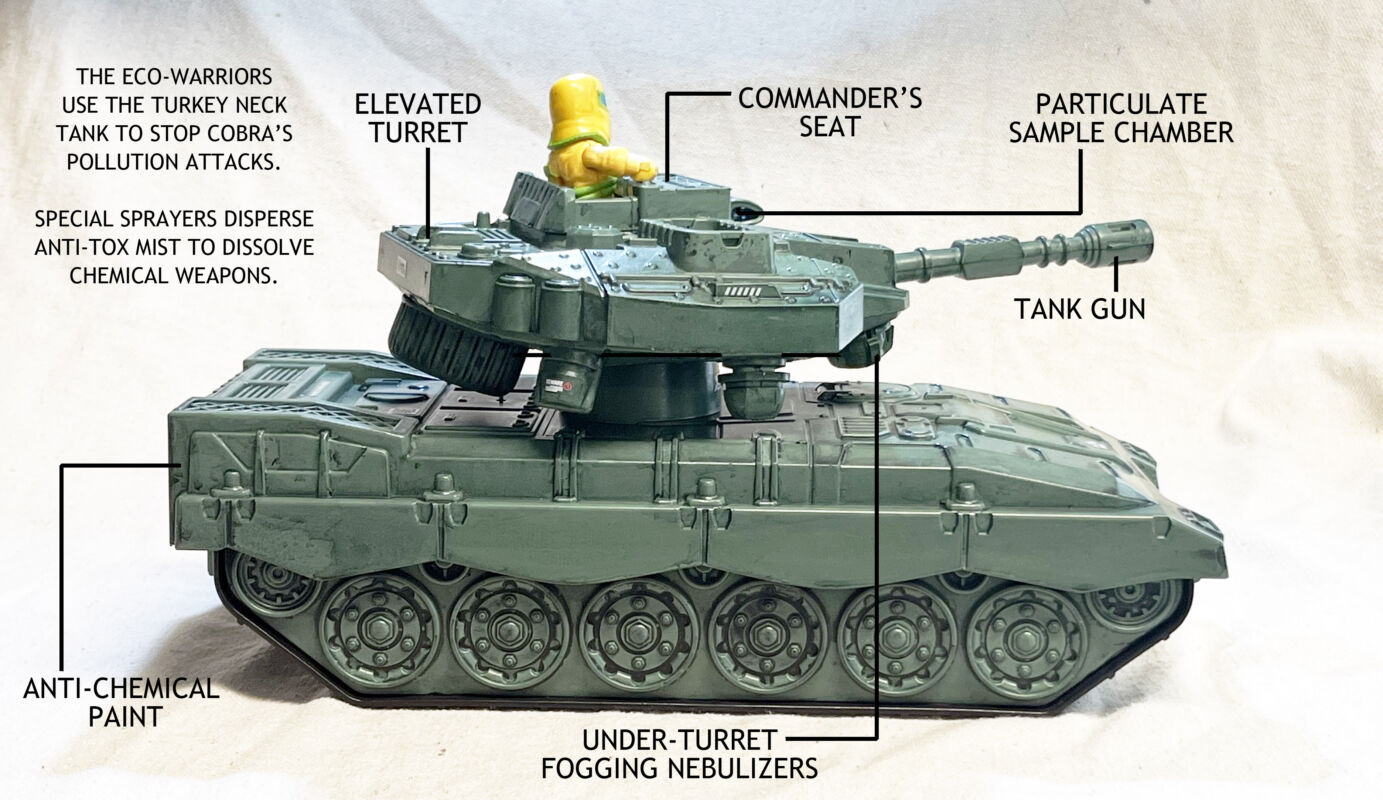 THE ECO-WARRIORS USE THE TURKEY NECK TANK TO STOP COBRA'S POLLUTION ATTACKS.

SPECIAL SPRAYERS DISPERSE ANTI-TOX MIST TO DISSOLVE CHEMICAL WEAPONS.

ELEVATED TURRET

COMMANDER'S SEAT

PARTICULATE SAMPLE CHAMBER

TANK GUN

ANTI-CHEMICAL PAINT

UNDER-TURRET FOGGING NEBULIZERS